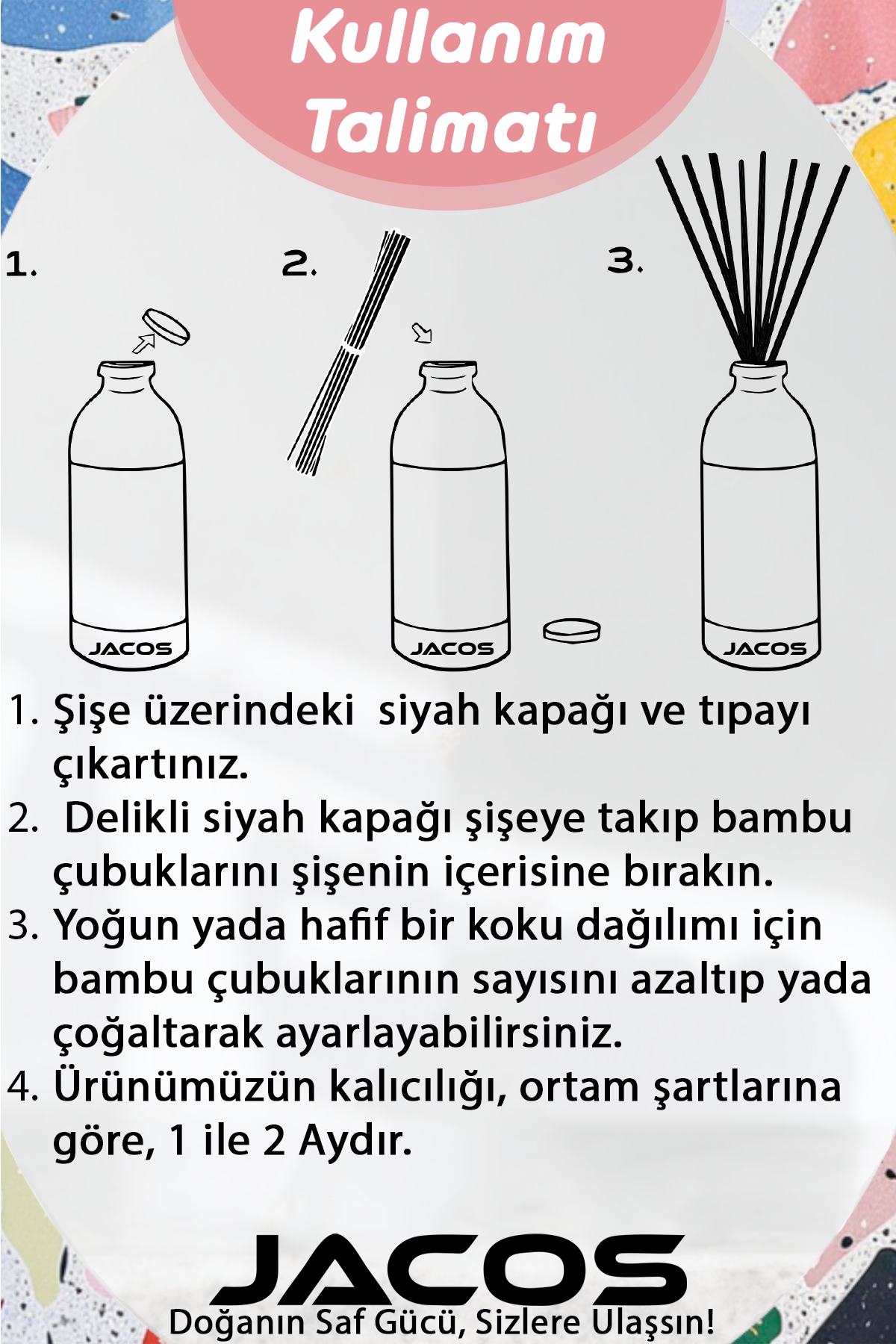 Kullanım Talimatı

1.

2.

3.

JACOS

JACOS

JACOS

1. Şişe üzerindeki siyah kapağı ve tıpayı çıkartınız.
2. Delikli siyah kapağı şişeye takıp bambu çubuklarını şişenin içerisine bırakın.
3. Yoğun yada hafif bir koku dağılımı için bambu çubuklarının sayısını azaltıp yada çoğaltarak ayarlayabilirsiniz.
4. Ürünümüzün kalıcılığı, ortam şartlarına göre, 1 ile 2 Aydır.

JACOS
Doğanın Saf Gücü, Sizlere Ulaşsın!